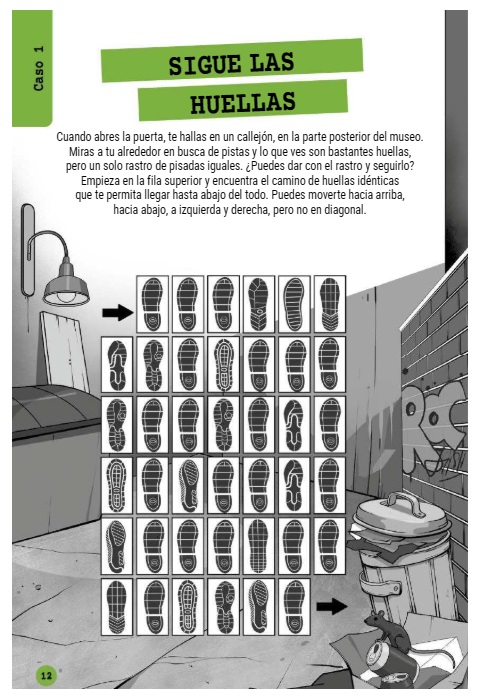 Caso 1

SIGUE LAS HUELLAS

Cuando abres la puerta, te hallas en un callejón, en la parte posterior del museo. Miras a tu alrededor en busca de pistas y lo que ves son bastantes huellas, pero un solo rastro de pisadas iguales. ¿Puedes dar con el rastro y seguirlo? Empieza en la fila superior y encuentra el camino de huellas idénticas que te permita llegar hasta abajo del todo. Puedes moverte hacia arriba, hacia abajo, a izquierda y derecha, pero no en diagonal.

12